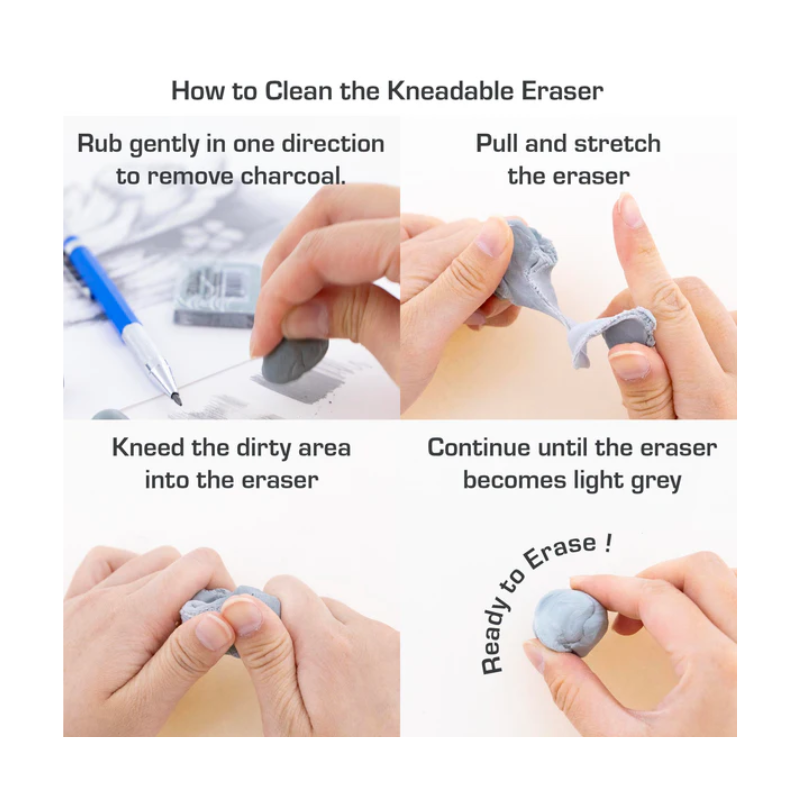 How to Clean the Kneadable Eraser

Rub gently in one direction to remove charcoal.

Pull and stretch the eraser

Kneed the dirty area into the eraser

Continue until the eraser becomes light grey

Ready to Erase !